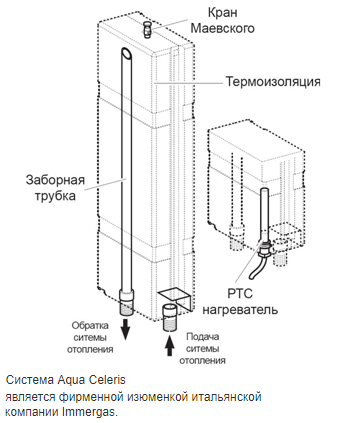 Кран Маевского

Термоизоляция

Заборная трубка

PTC нагреватель

Обратка ситемы отопления

Подача ситемы отопления

Система Aqua Celeris
является фирменной изюменкой итальянской компании Immergas.